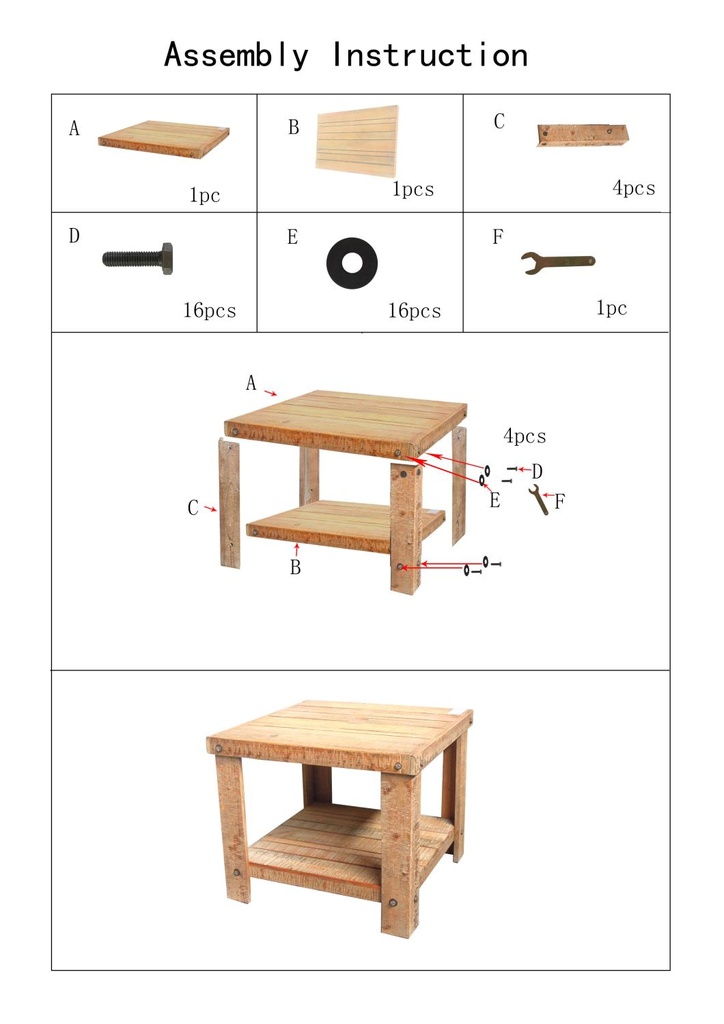 Assembly Instruction

| A 1pc | B 1pcs | C 4pcs |
|---|---|---|
| D 16pcs | E 16pcs | F 1pc |

A

4pcs

D

E

F

C

B