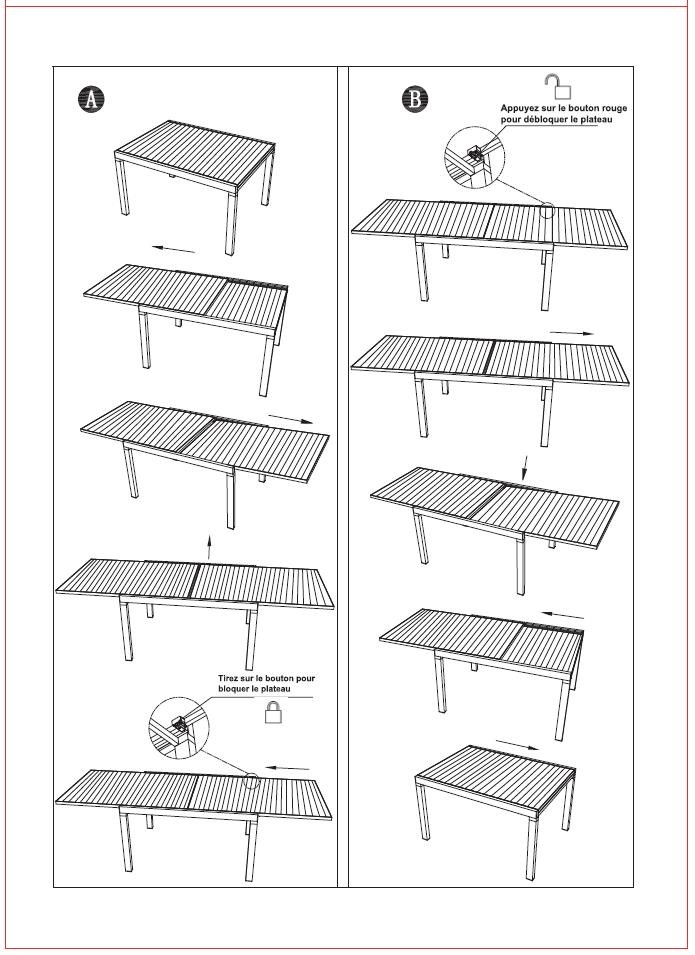 A

Tirez sur le bouton pour bloquer le plateau

B

Appuyez sur le bouton rouge pour débloquer le plateau