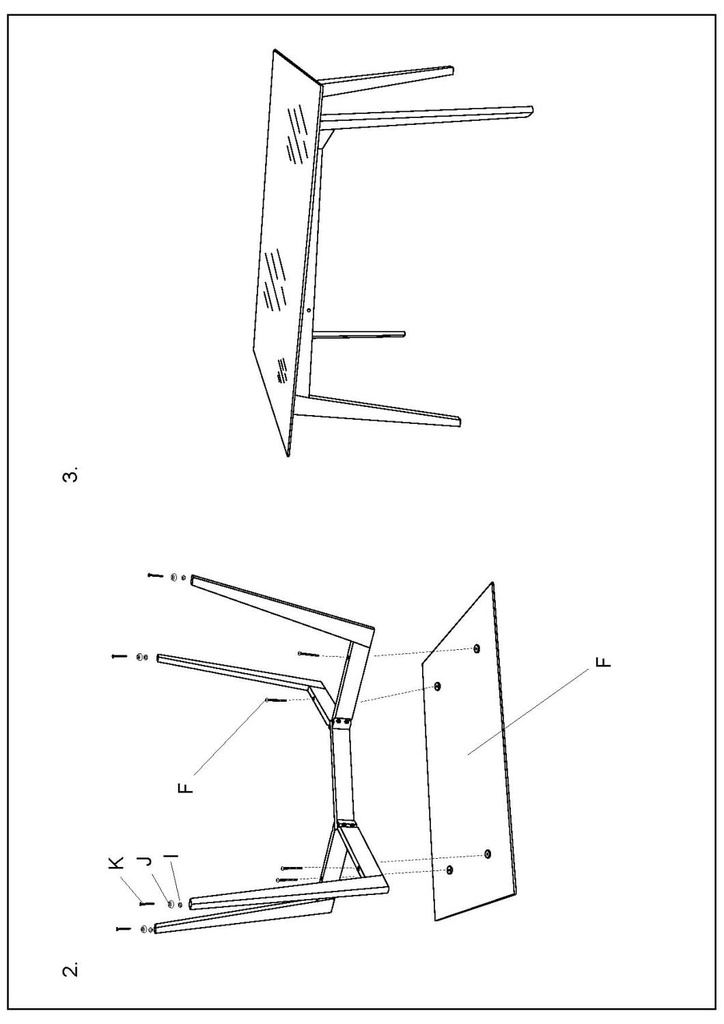 2.

K
J
I

F

F

3.